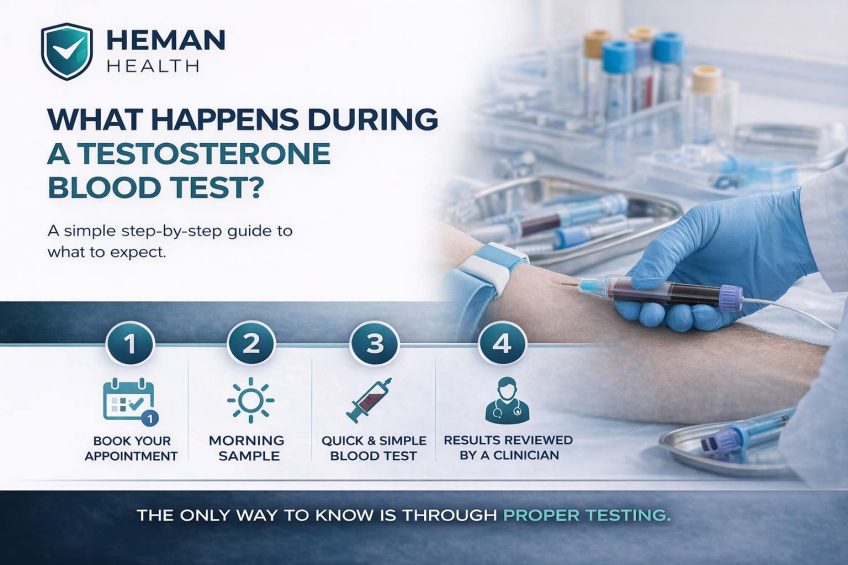 HEMAN
HEALTH

WHAT HAPPENS DURING A TESTOSTERONE BLOOD TEST?

A simple step-by-step guide to what to expect.

1
1
BOOK YOUR APPOINTMENT

2
MORNING SAMPLE

3
QUICK & SIMPLE BLOOD TEST

4
RESULTS REVIEWED BY A CLINICIAN

THE ONLY WAY TO KNOW IS THROUGH PROPER TESTING.